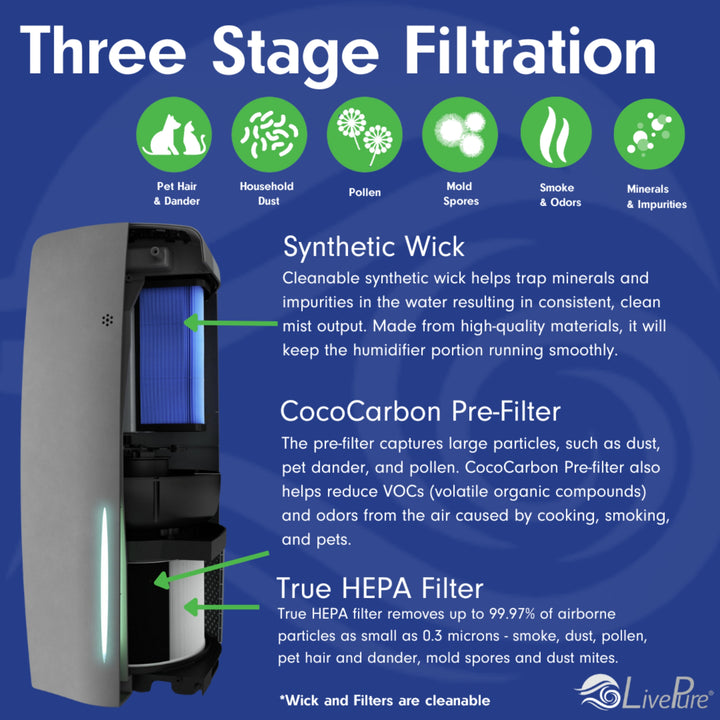 Three Stage Filtration

Pet Hair & Dander

Household Dust

Pollen

Mold Spores

Smoke & Odors

Minerals & Impurities

Synthetic Wick

Cleanable synthetic wick helps trap minerals and impurities in the water resulting in consistent, clean mist output. Made from high-quality materials, it will keep the humidifier portion running smoothly.

CocoCarbon Pre-Filter

The pre-filter captures large particles, such as dust, pet dander, and pollen. CocoCarbon Pre-filter also helps reduce VOCs (volatile organic compounds) and odors from the air caused by cooking, smoking, and pets.

True HEPA Filter

True HEPA filter removes up to 99.97% of airborne particles as small as 0.3 microns - smoke, dust, pollen, pet hair and dander, mold spores and dust mites.

*Wick and Filters are cleanable

LivePure®