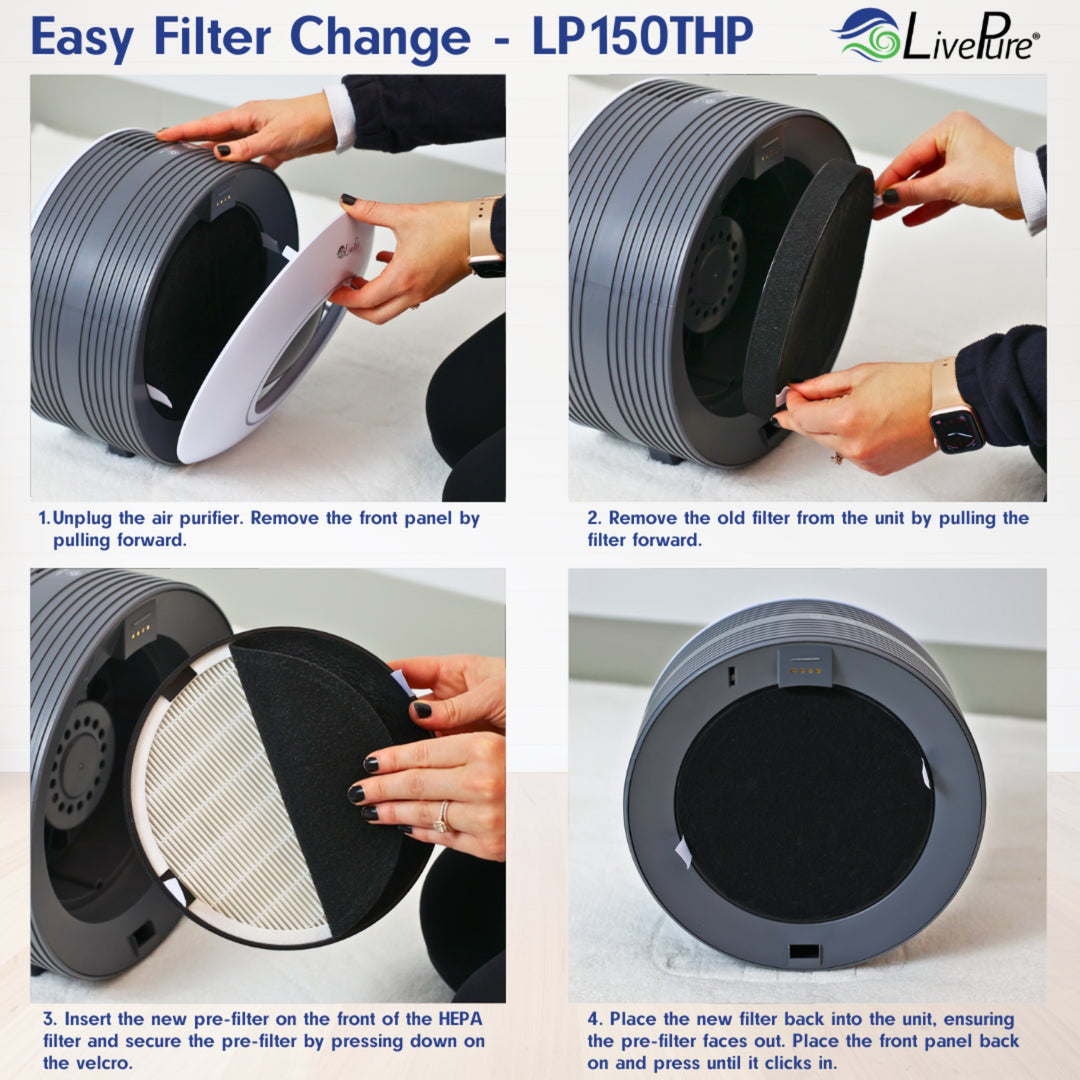 Easy Filter Change - LP150THP

LivePure®

1. Unplug the air purifier. Remove the front panel by pulling forward.

2. Remove the old filter from the unit by pulling the filter forward.

3. Insert the new pre-filter on the front of the HEPA filter and secure the pre-filter by pressing down on the velcro.

4. Place the new filter back into the unit, ensuring the pre-filter faces out. Place the front panel back on and press until it clicks in.